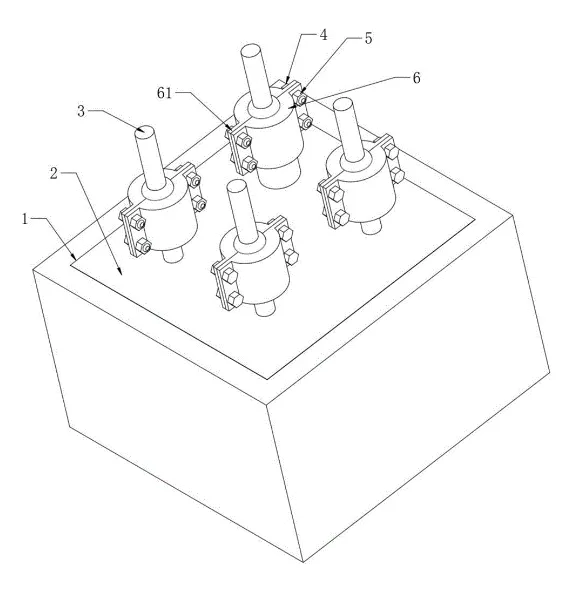 4
5
6
61
3
2
1